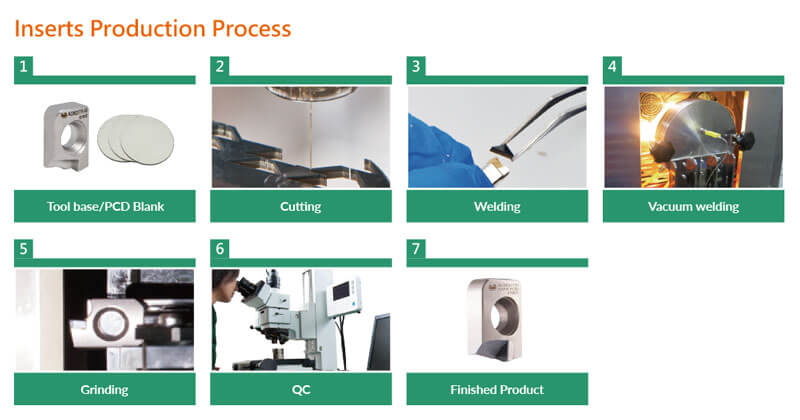 Inserts Production Process

1

Tool base/PCD Blank

2

Cutting

3

Welding

4

Vacuum welding

5

Grinding

6

QC

7

Finished Product